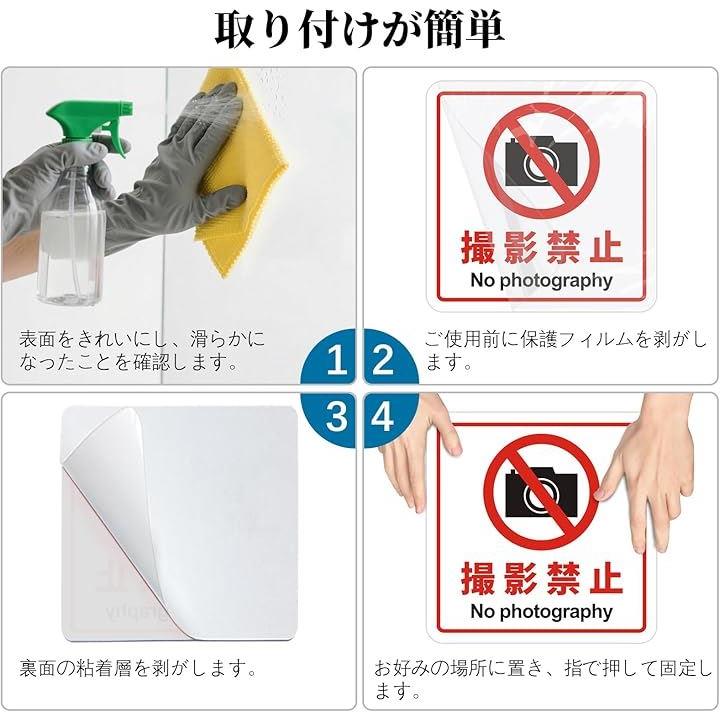 取り付けが簡単

表面をきれいにし、滑らかになったことを確認します。

1

撮影禁止
No photography

ご使用前に保護フィルムを剥がします。

2

3

裏面の粘着層を剥がします。

4

撮影禁止
No photography

お好みの場所に置き、指で押して固定します。