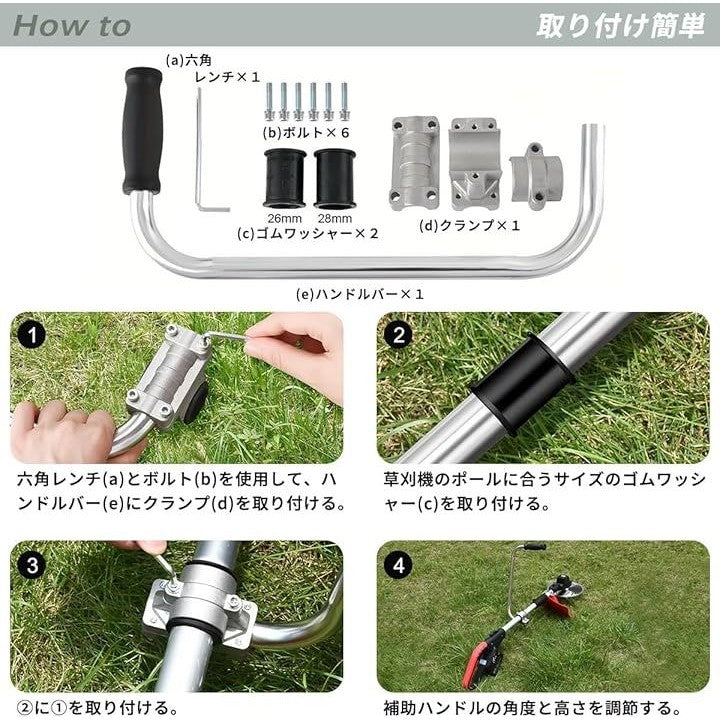 How to

取り付け簡単

(a)六角レンチ×１

(b)ボルト×６

26mm

28mm

(c)ゴムワッシャー×２

(d)クランプ×１

(e)ハンドルバー×１

1

六角レンチ(a)とボルト(b)を使用して、ハンドルバー(e)にクランプ(d)を取り付ける。

2

草刈機のポールに合うサイズのゴムワッシャー(c)を取り付ける。

3

②に①を取り付ける。

4

補助ハンドルの角度と高さを調節する。