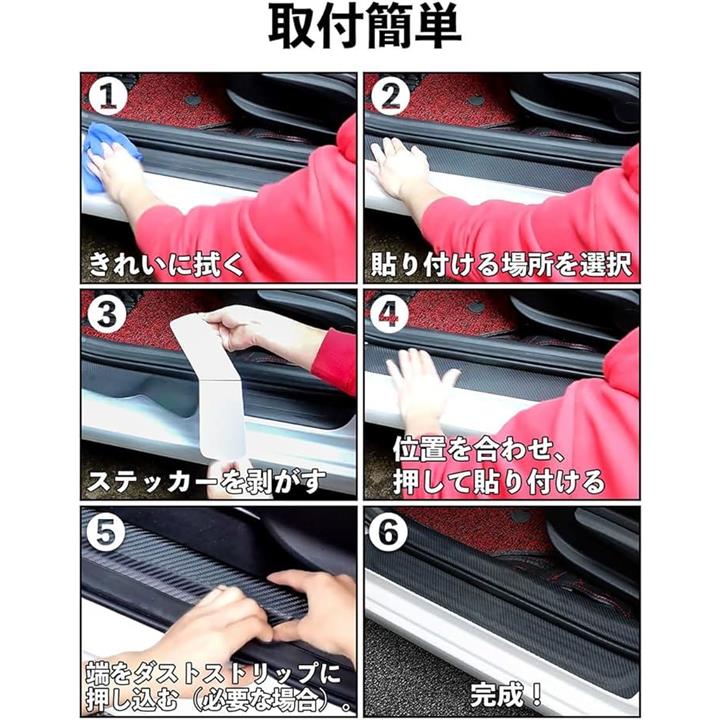 取付簡単

1
きれいに拭く

2
貼り付ける場所を選択

3
ステッカーを剥がす

4
位置を合わせ、押して貼り付ける

5
端をダストストリップに押し込む（必要な場合）。

6
完成！