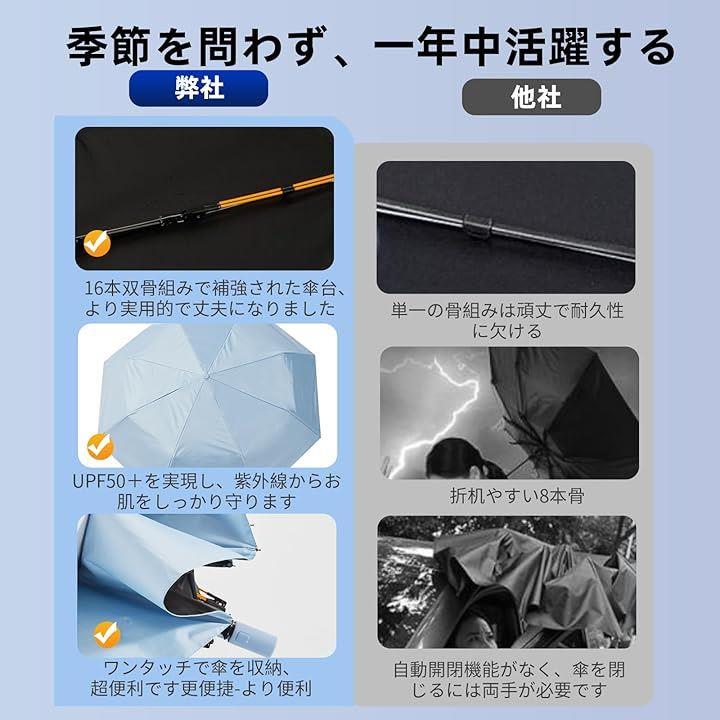 季節を問わず、一年中活躍する

弊社

16本双骨組みで補強された傘台、より実用的で丈夫になりました

UPF50＋を実現し、紫外線からお肌をしっかり守ります

ワンタッチで傘を収納、超便利です更便捷-より便利

他社

単一の骨組みは頑丈で耐久性に欠ける

折机やすい8本骨

自動開閉機能がなく、傘を閉じるには両手が必要です