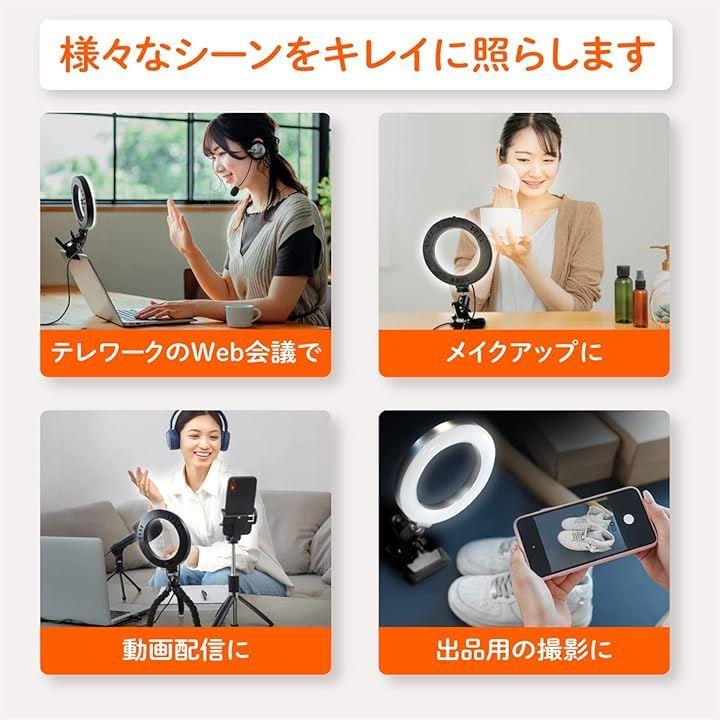 様々なシーンをキレイに照らします

テレワークのWeb会議で

メイクアップに

動画配信に

出品用の撮影に