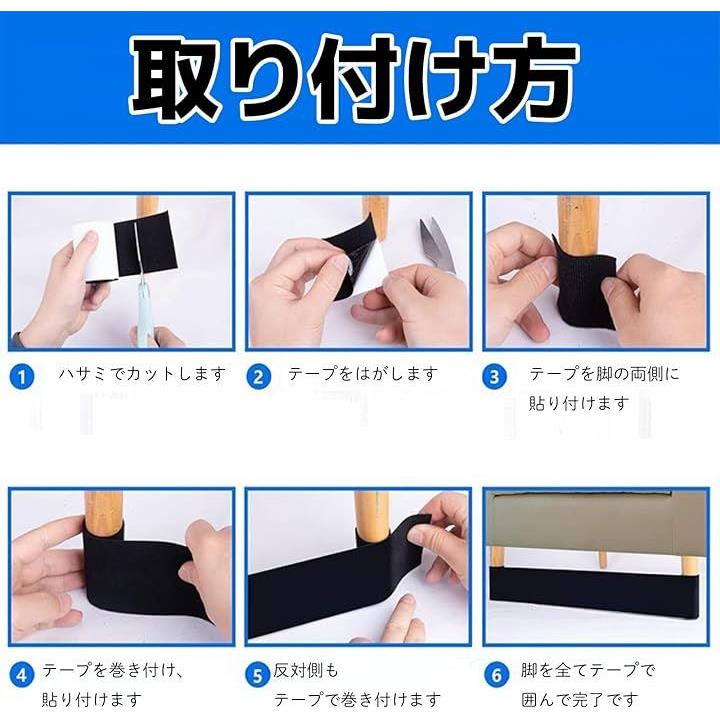 取り付け方

1 ハサミでカットします

2 テープをはがします

3 テープを脚の両側に貼り付けます

4 テープを巻き付け、貼り付けます

5 反対側もテープで巻き付けます

6 脚を全てテープで囲んで完了です