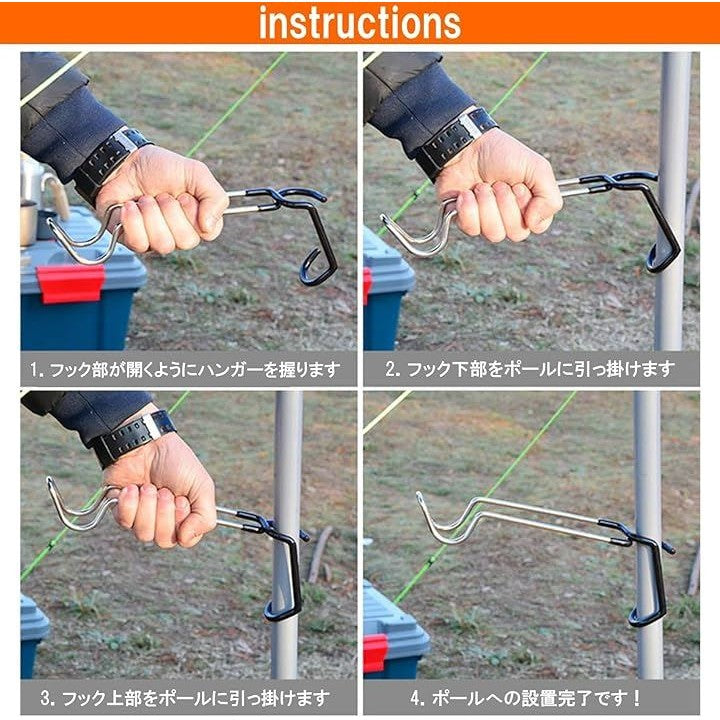 instructions

1. フック部が開くようにハンガーを握ります

2. フック下部をポールに引っ掛けます

3. フック上部をポールに引っ掛けます

4. ポールへの設置完了です！