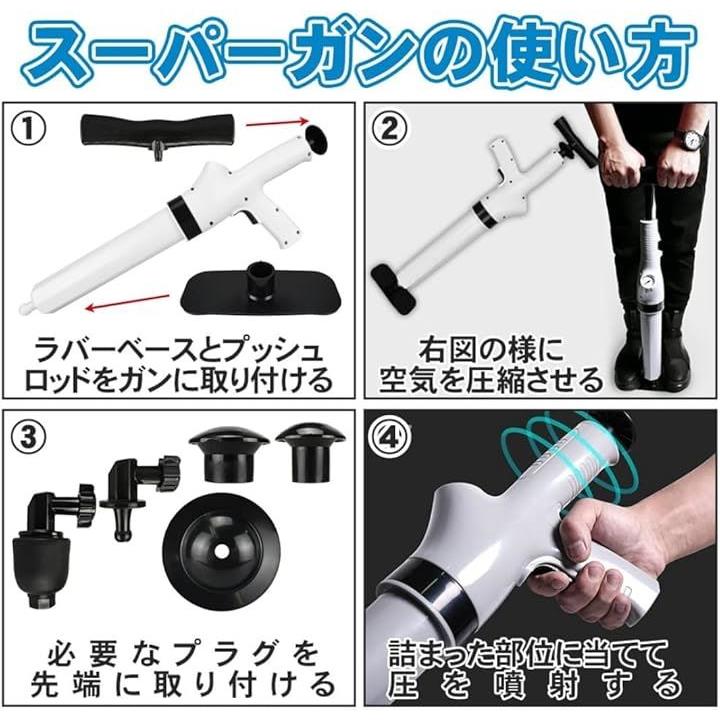 スーパーガンの使い方

①
ラバーベースとプッシュロッドをガンに取り付ける

②
右図の様に空気を圧縮させる

③
必要なプラグを先端に取り付ける

④
詰まった部位に当てて圧を噴射する