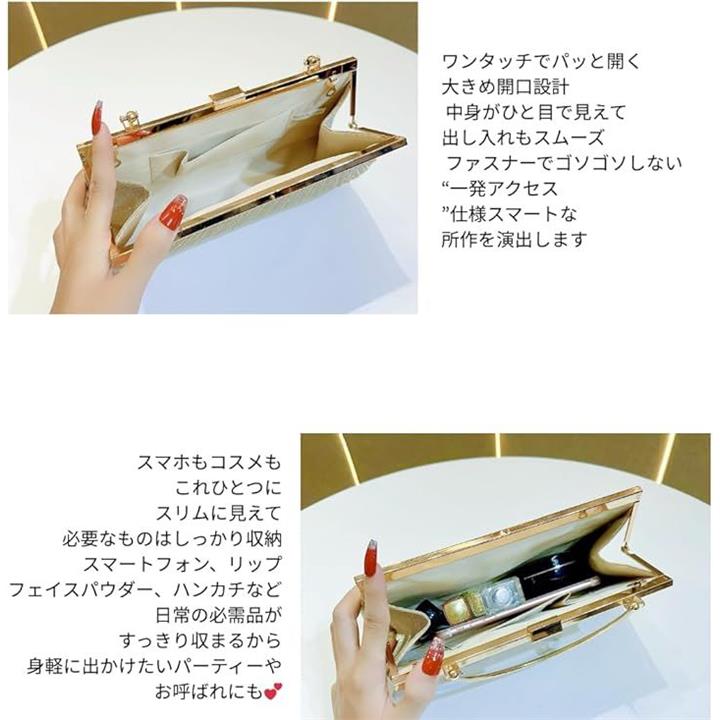 ワンタッチでパッと開く
大きめ開口設計
中身がひと目で見えて
出し入れもスムーズ
ファスナーでゴソゴソしない
“一発アクセス
”仕様スマートな
所作を演出します

スマホもコスメも
これひとつに
スリムに見えて
必要なものはしっかり収納
スマートフォン、リップ
フェイスパウダー、ハンカチなど
日常の必需品が
すっきり収まるから
身軽に出かけたいパーティーや
お呼ばれにも💕