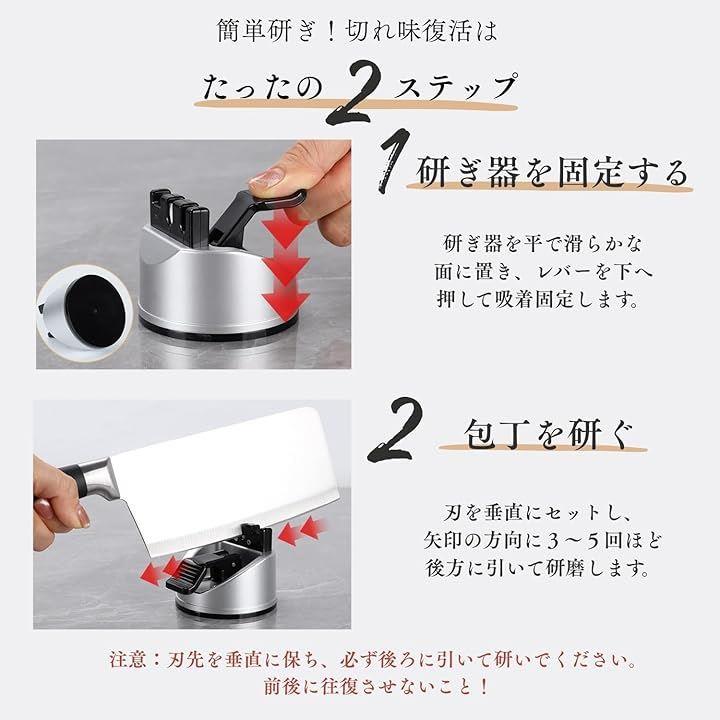 簡単研ぎ！切れ味復活は

たったの2ステップ

1 研ぎ器を固定する

研ぎ器を平で滑らかな面に置き、レバーを下へ押して吸着固定します。

2 包丁を研ぐ

刃を垂直にセットし、矢印の方向に3～5回ほど後方に引いて研磨します。

注意：刃先を垂直に保ち、必ず後ろに引いて研いでください。前後に往復させないこと！