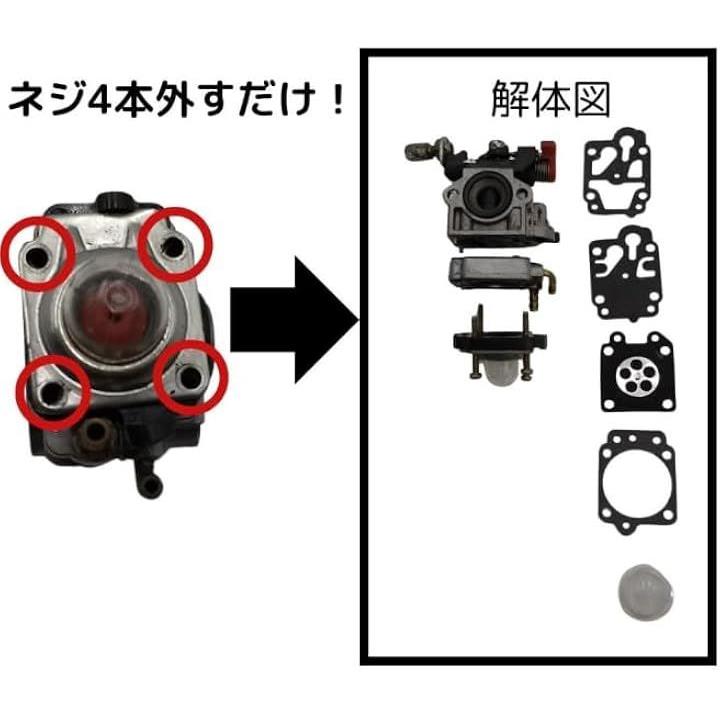 ネジ4本外すだけ！

解体図