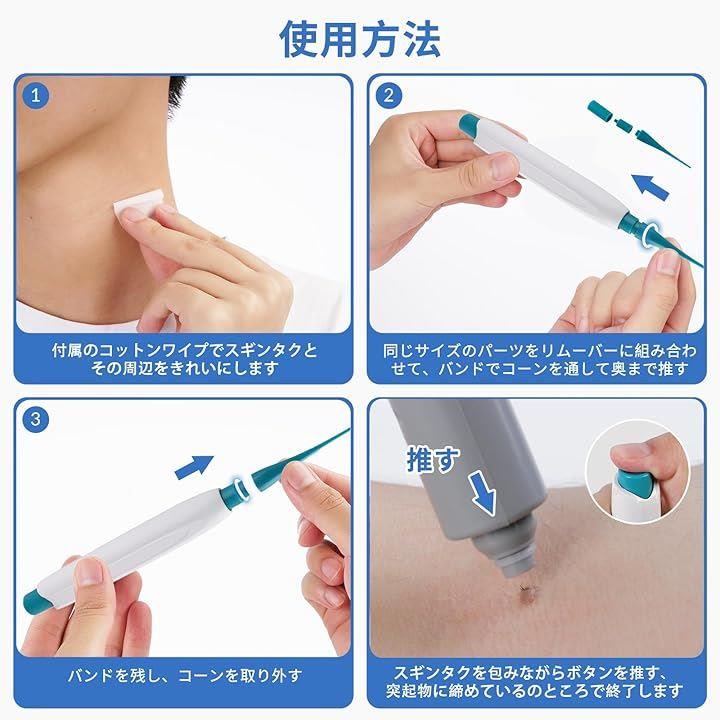 使用方法

1

付属のコットンワイプでスギンタクとその周辺をきれいにします

2

同じサイズのパーツをリムーバーに組み合わせて、バンドでコーンを通して奥まで推す

3

バンドを残し、コーンを取り外す

推す

スギンタクを包みながらボタンを推す、突起物に締めているのところで終了します