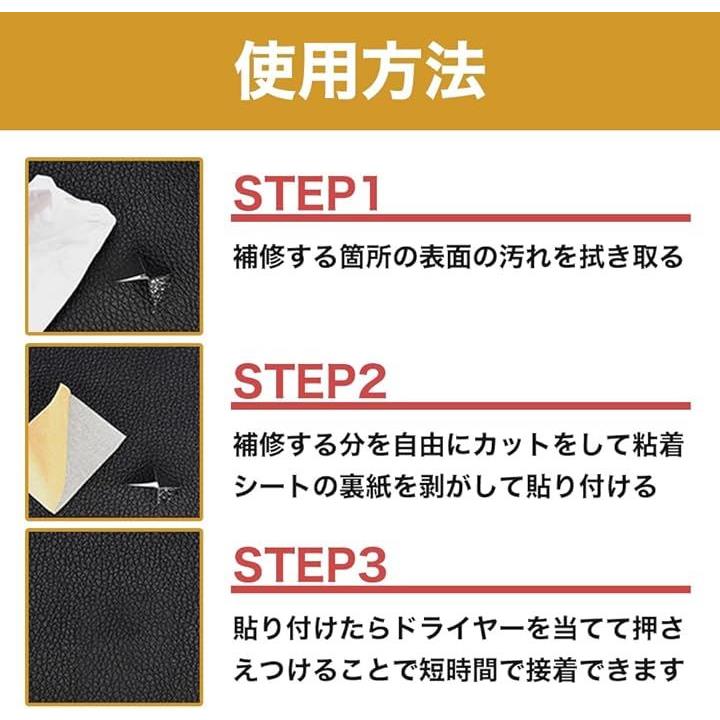 使用方法

STEP1

補修する箇所の表面の汚れを拭き取る

STEP2

補修する分を自由にカットをして粘着シートの裏紙を剥がして貼り付ける

STEP3

貼り付けたらドライヤーを当てて押さえつけることで短時間で接着できます