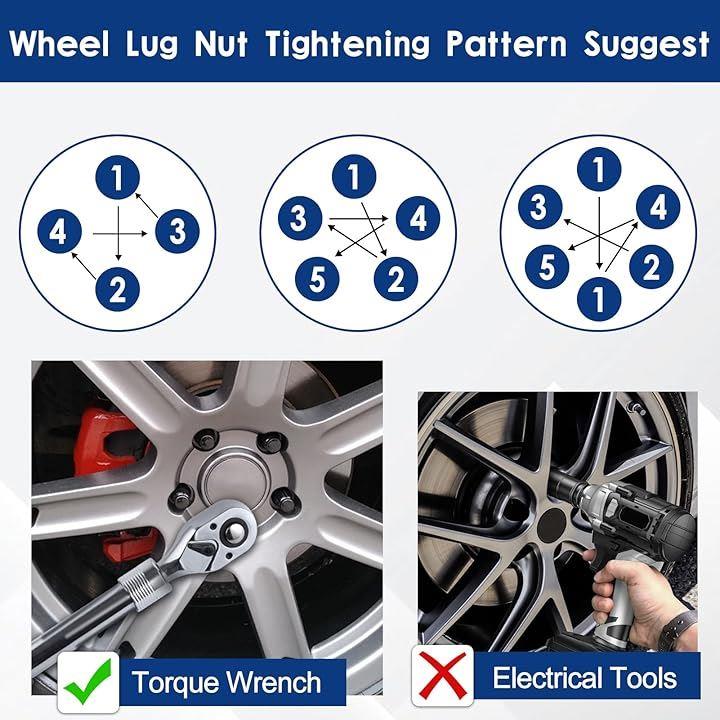 Wheel Lug Nut Tightening Pattern Suggest

1
4
3
2

1
3
4
5
2

1
3
4
5
2
1

Torque Wrench

Electrical Tools