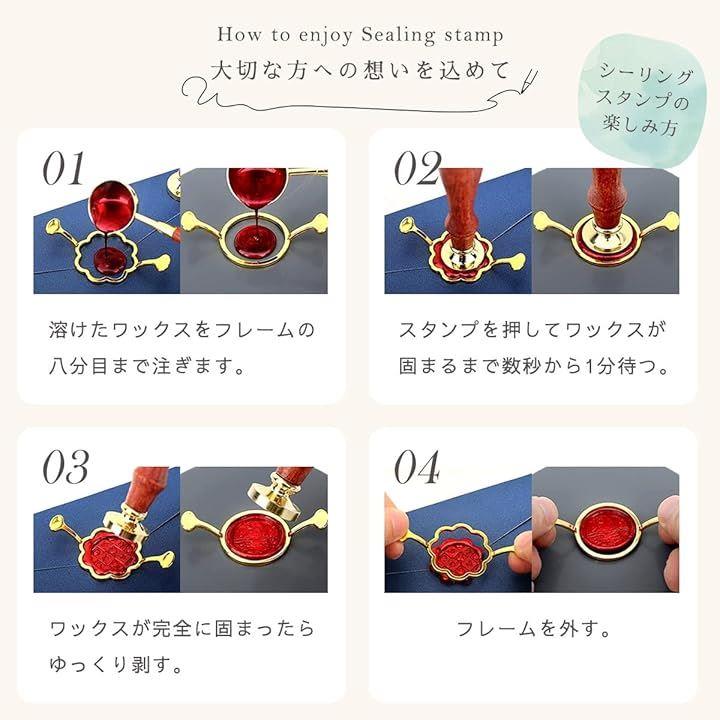 How to enjoy Sealing stamp
大切な方への想いを込めて

シーリングスタンプの楽しみ方

01
溶けたワックスをフレームの八分目まで注ぎます。

02
スタンプを押してワックスが固まるまで数秒から1分待つ。

03
ワックスが完全に固まったらゆっくり剥す。

04
フレームを外す。