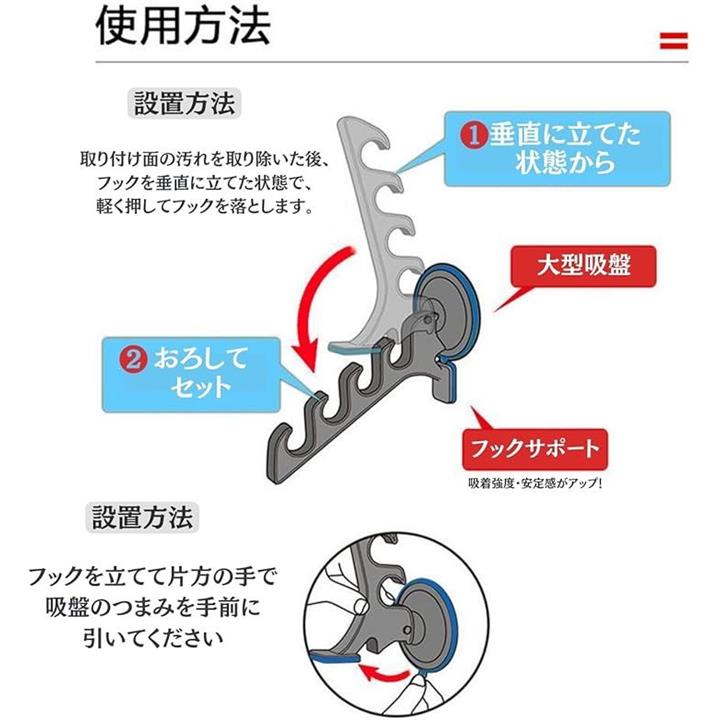 使用方法

設置方法

取り付け面の汚れを取り除いた後、フックを垂直に立てた状態で、軽く押してフックを落とします。

1 垂直に立てた状態から

大型吸盤

2 おろしてセット

フックサポート

吸着強度・安定感がアップ!

設置方法

フックを立てて片方の手で吸盤のつまみを手前に引いてください