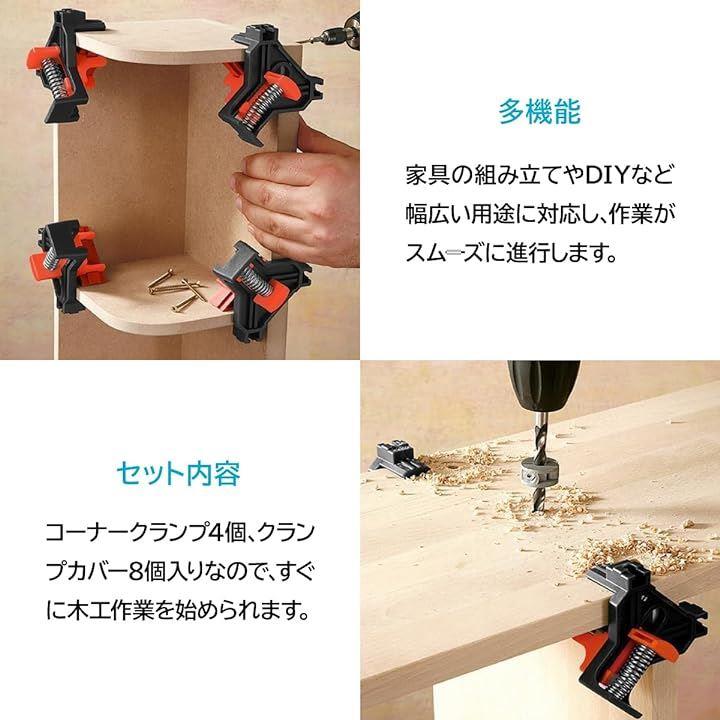 多機能

家具の組み立てやDIYなど幅広い用途に対応し、作業がスムーズに進行します。

セット内容

コーナークランプ4個、クランプカバー8個入りなので、すぐに木工作業を始められます。