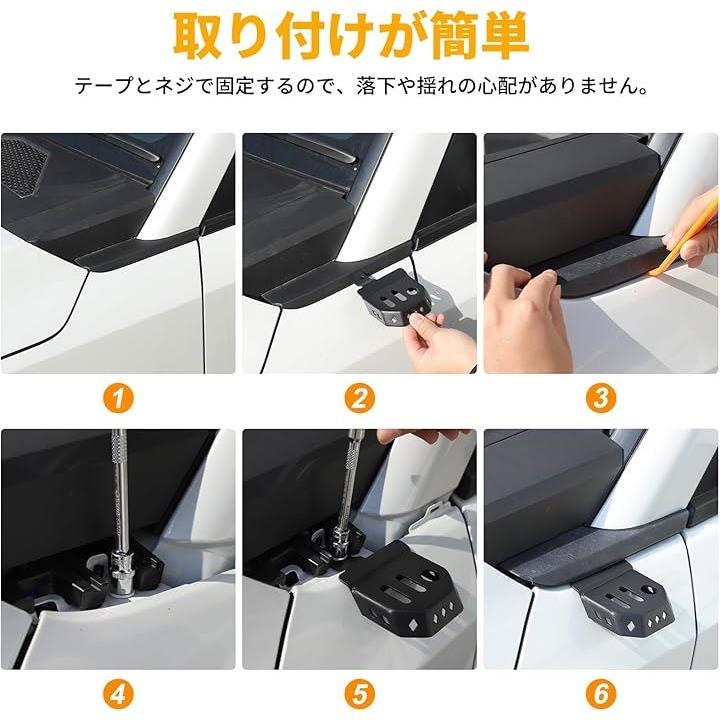 取り付けが簡単

テープとネジで固定するので、落下や揺れの心配がありません。

1

2

3

4

5

6