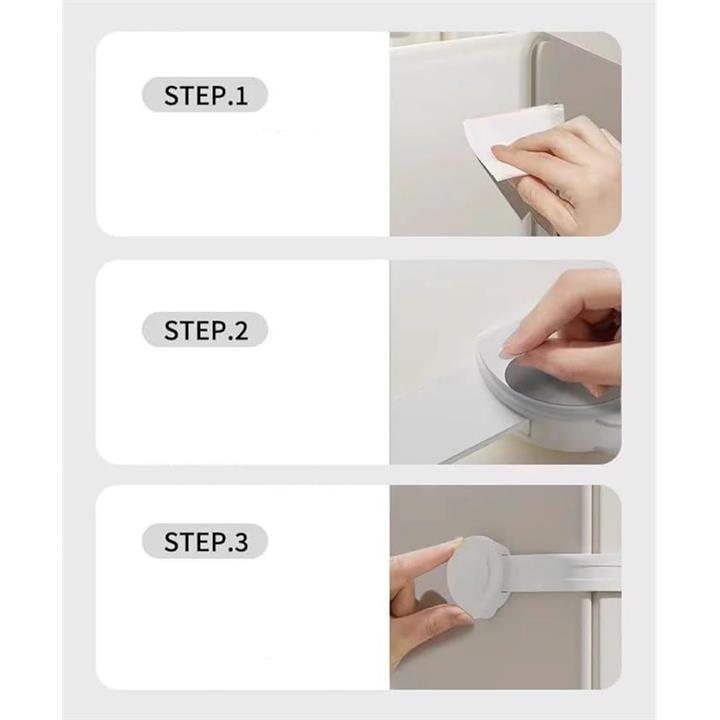 STEP.1

STEP.2

STEP.3