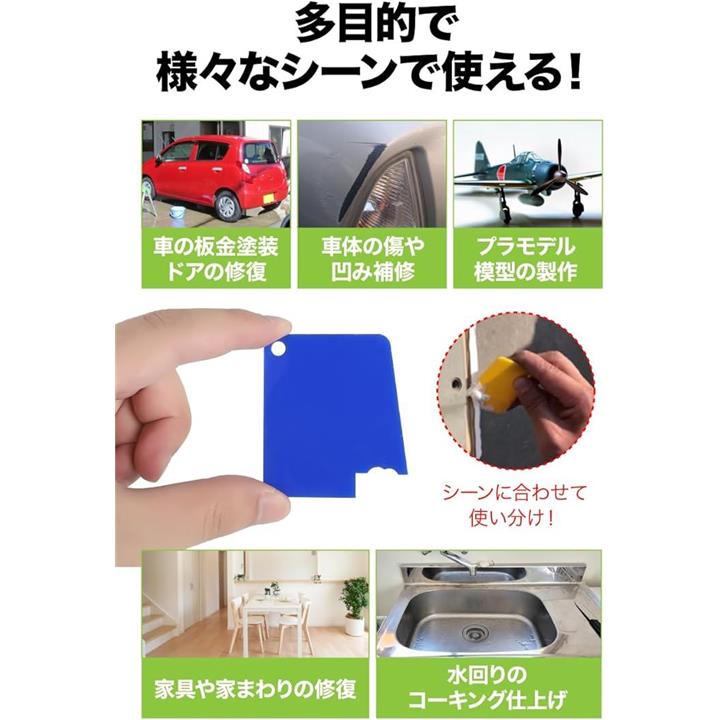 多目的で
様々なシーンで使える！

車の板金塗装
ドアの修復

車体の傷や
凹み補修

プラモデル
模型の製作

シーンに合わせて
使い分け！

家具や家まわりの修復

水回りの
コーキング仕上げ