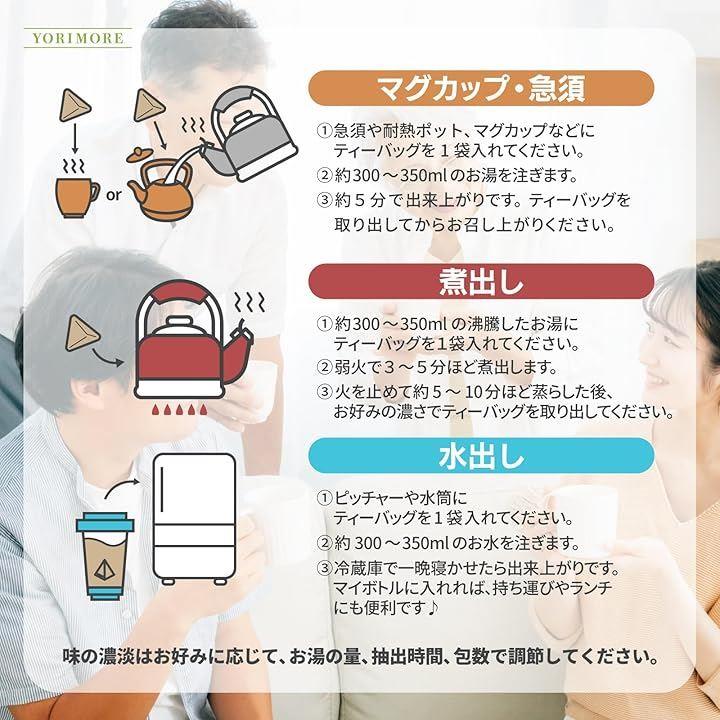 YORIMORE

or

マグカップ・急須

①急須や耐熱ポット、マグカップなどにティーバッグを１袋入れてください。
②約300～350mlのお湯を注ぎます。
③約５分で出来上がりです。ティーバッグを取り出してからお召し上がりください。

煮出し

①約300～350mlの沸騰したお湯にティーバッグを１袋入れてください。
②弱火で３～５分ほど煮出します。
③火を止めて約５～10分ほど蒸らした後、お好みの濃さでティーバッグを取り出してください。

水出し

①ピッチャーや水筒にティーバッグを１袋入れてください。
②約300～350mlのお水を注ぎます。
③冷蔵庫で一晩寝かせたら出来上がりです。マイボトルに入れれば、持ち運びやランチにも便利です♪

味の濃淡はお好みに応じて、お湯の量、抽出時間、包数で調節してください。