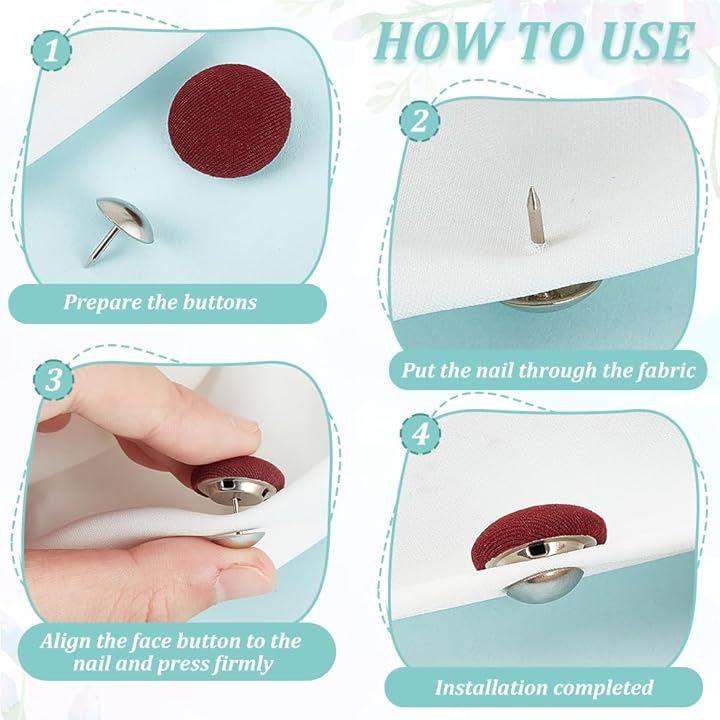 HOW TO USE

1

Prepare the buttons

2

Put the nail through the fabric

3

Align the face button to the nail and press firmly

4

Installation completed