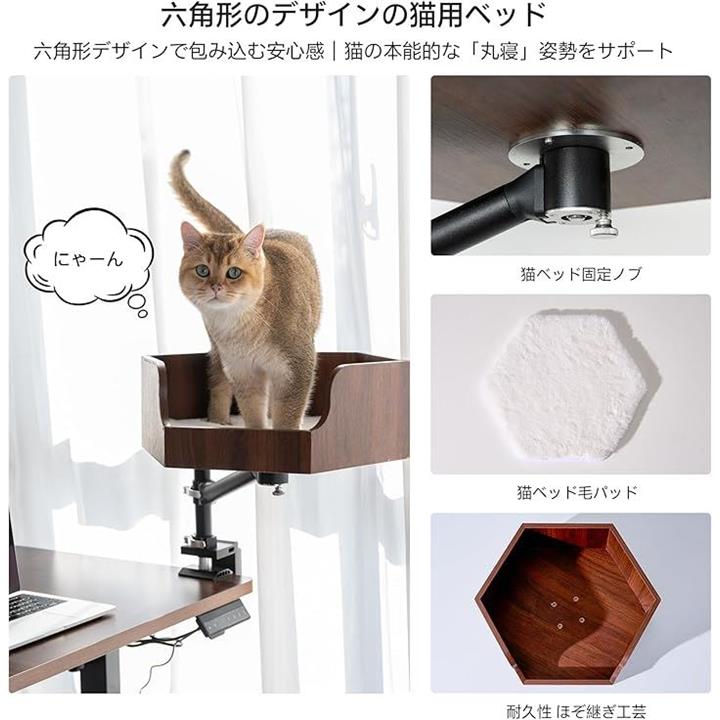 六角形のデザインの猫用ベッド

六角形デザインで包み込む安心感｜猫の本能的な「丸寝」姿勢をサポート

にゃーん

猫ベッド固定ノブ

猫ベッド毛パッド

耐久性 ほぞ継ぎ工芸