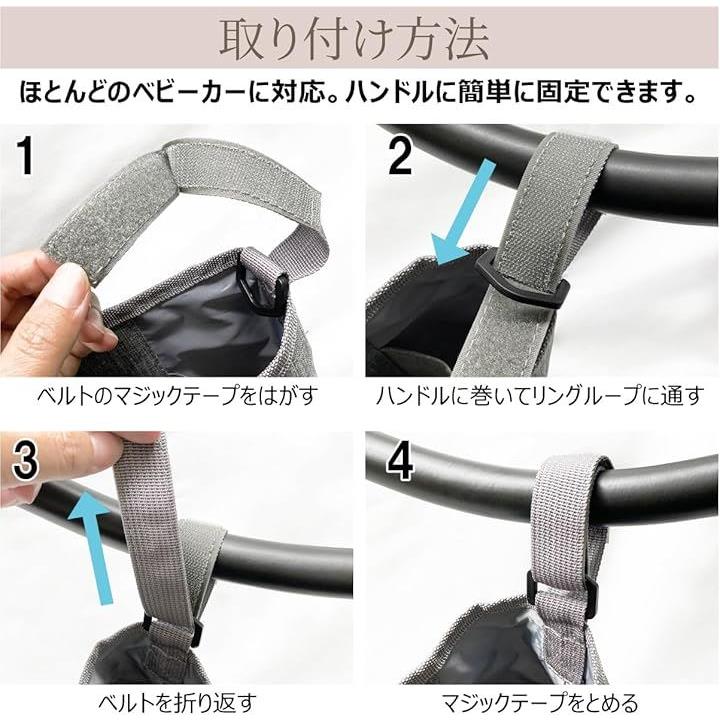 取り付け方法

ほとんどのベビーカーに対応。ハンドルに簡単に固定できます。

1

ベルトのマジックテープをはがす

2

ハンドルに巻いてリングループに通す

3

ベルトを折り返す

4

マジックテープをとめる