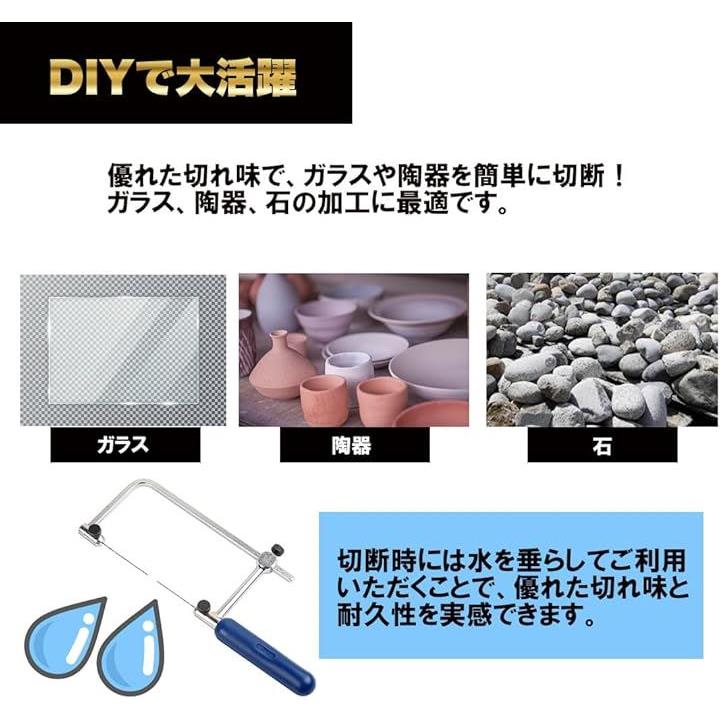 DIYで大活躍

優れた切れ味で、ガラスや陶器を簡単に切断！
ガラス、陶器、石の加工に最適です。

ガラス

陶器

石

切断時には水を垂らしてご利用いただくことで、優れた切れ味と耐久性を実感できます。