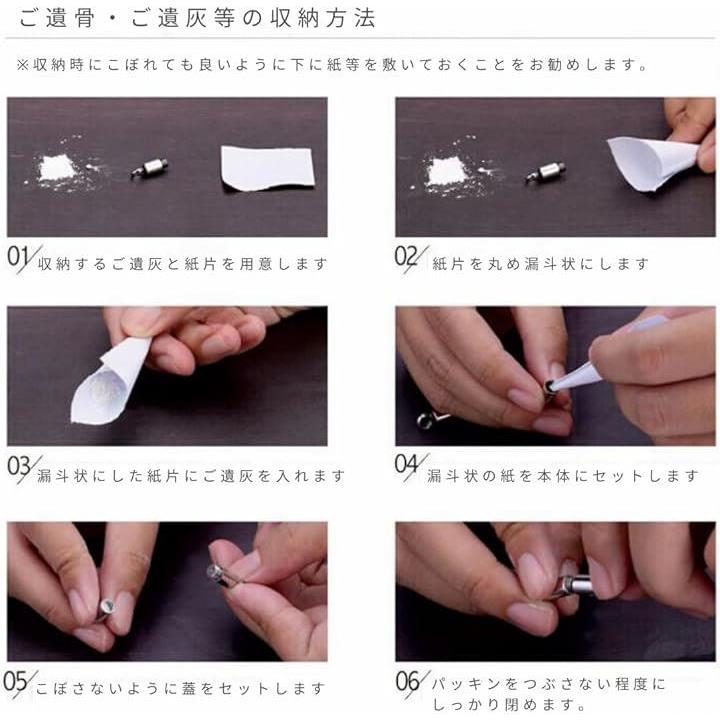 ご遺骨・ご遺灰等の収納方法

※収納時にこぼれても良いように下に紙等を敷いておくことをお勧めします。

01 収納するご遺灰と紙片を用意します

02 紙片を丸め漏斗状にします

03 漏斗状にした紙片にご遺灰を入れます

04 漏斗状の紙を本体にセットします

05 こぼさないように蓋をセットします

06 パッキンをつぶさない程度にしっかり閉めます。