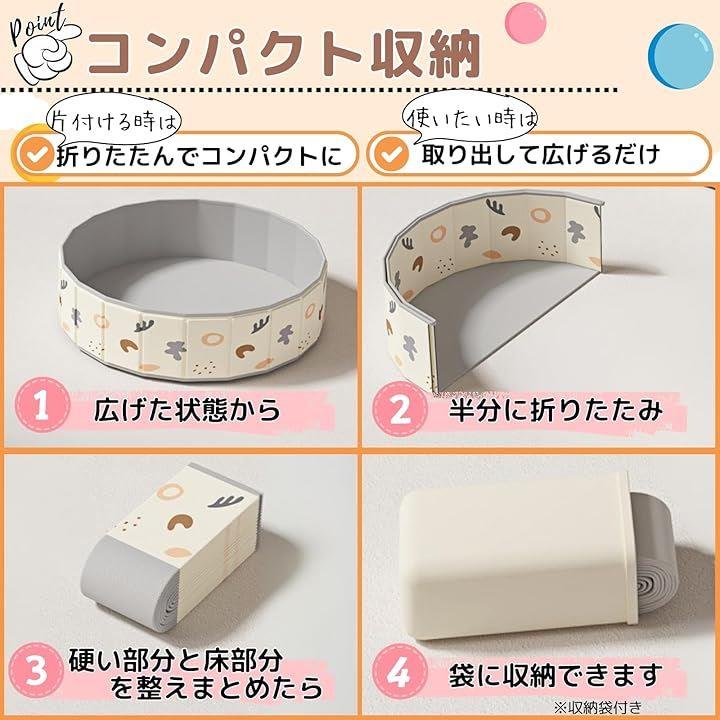 Point

コンパクト収納

片付ける時は
折りたたんでコンパクトに

使いたい時は
取り出して広げるだけ

1 広げた状態から

2 半分に折りたたみ

3 硬い部分と床部分を整えまとめたら

4 袋に収納できます

※収納袋付き