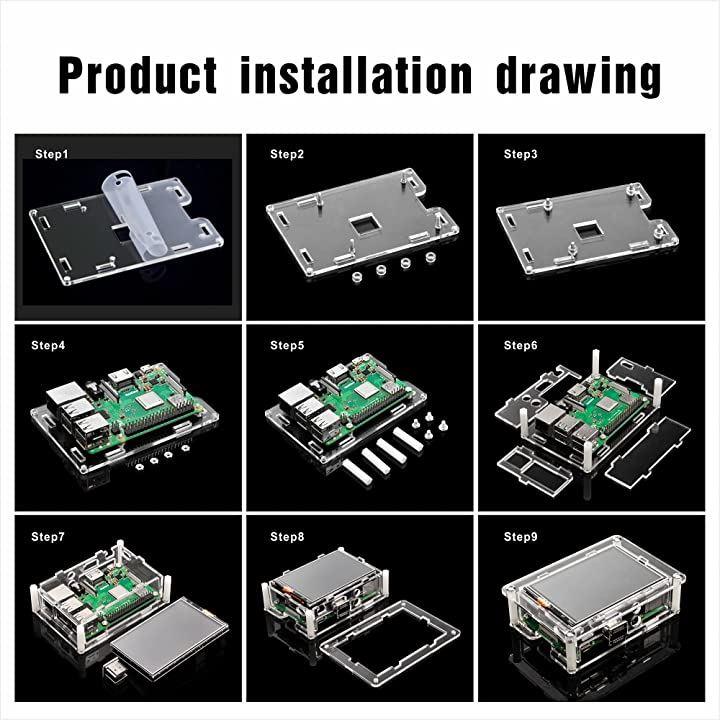 Product installation drawing

Step1

Step2

Step3

Step4

Step5

Step6

Step7

Step8

Step9