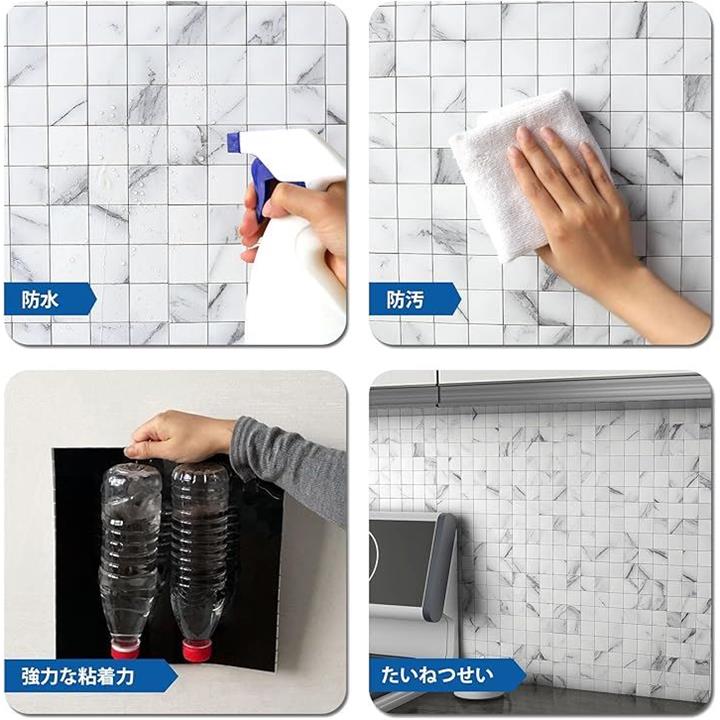 防水

防汚

強力な粘着力

たいねつせい