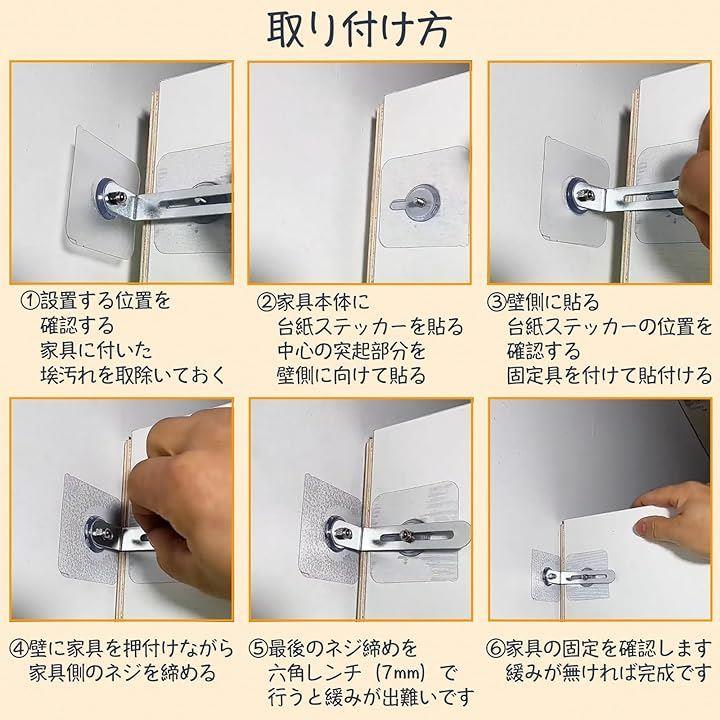 取り付け方

①設置する位置を
確認する
家具に付いた
埃汚れを取除いておく

②家具本体に
台紙ステッカーを貼る
中心の突起部分を
壁側に向けて貼る

③壁側に貼る
台紙ステッカーの位置を
確認する
固定具を付けて貼付ける

④壁に家具を押付けながら
家具側のネジを締める

⑤最後のネジ締めを
六角レンチ（7mm）で
行うと緩みが出難いです

⑥家具の固定を確認します
緩みが無ければ完成です