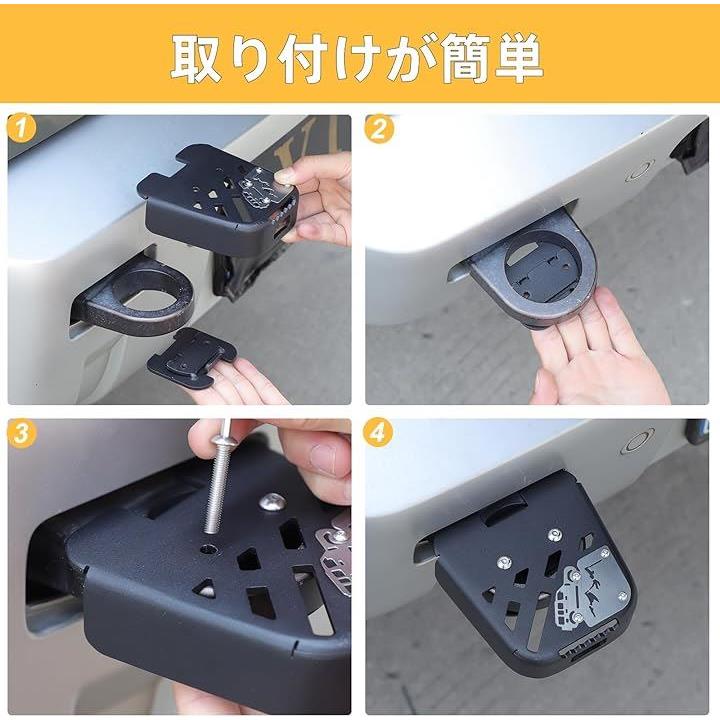 取り付けが簡単

1

2

3

4