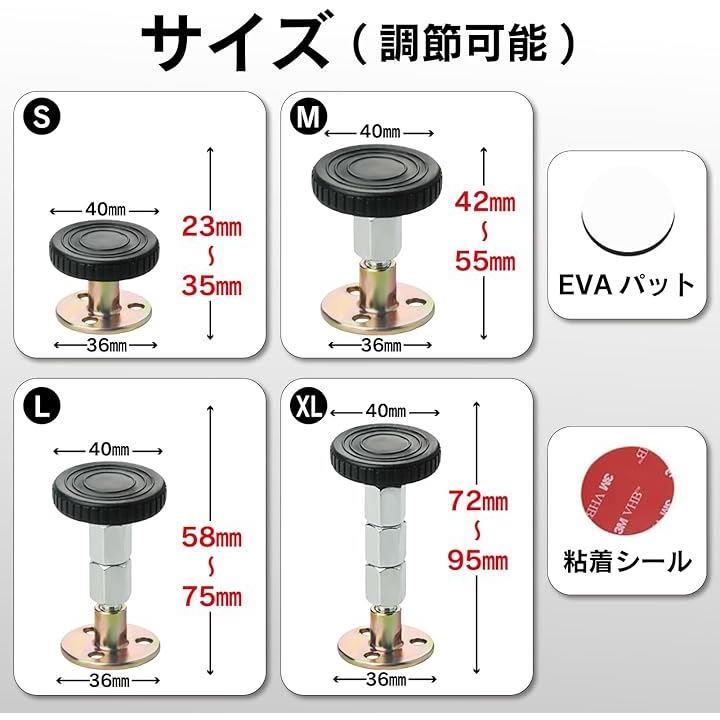 サイズ（調節可能）

S
40㎜
23㎜
~
35㎜
36㎜

M
40㎜
42㎜
~
55㎜
36㎜

EVA パット

L
40㎜
58㎜
~
75㎜
36㎜

XL
40㎜
72㎜
~
95㎜
36㎜

3M VHB
3M VHB

粘着シール