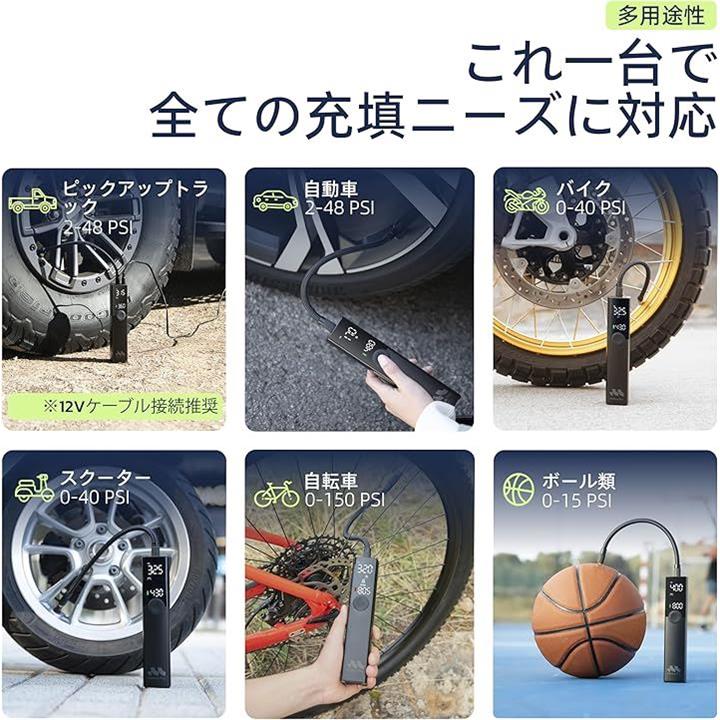 多用途性

これ一台で
全ての充填ニーズに対応

ピックアップトラック
2-48 PSI
※12Vケーブル接続推奨

自動車
2-48 PSI

バイク
0-40 PSI

スクーター
0-40 PSI

自転車
0-150 PSI

ボール類
0-15 PSI