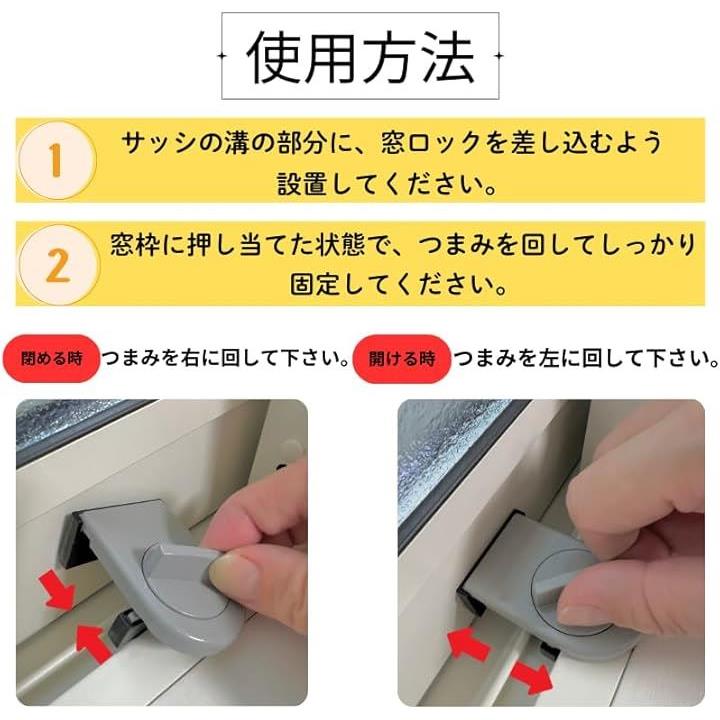 使用方法

1 サッシの溝の部分に、窓ロックを差し込むよう設置してください。

2 窓枠に押し当てた状態で、つまみを回してしっかり固定してください。

閉める時 つまみを右に回して下さい。 開ける時 つまみを左に回して下さい。