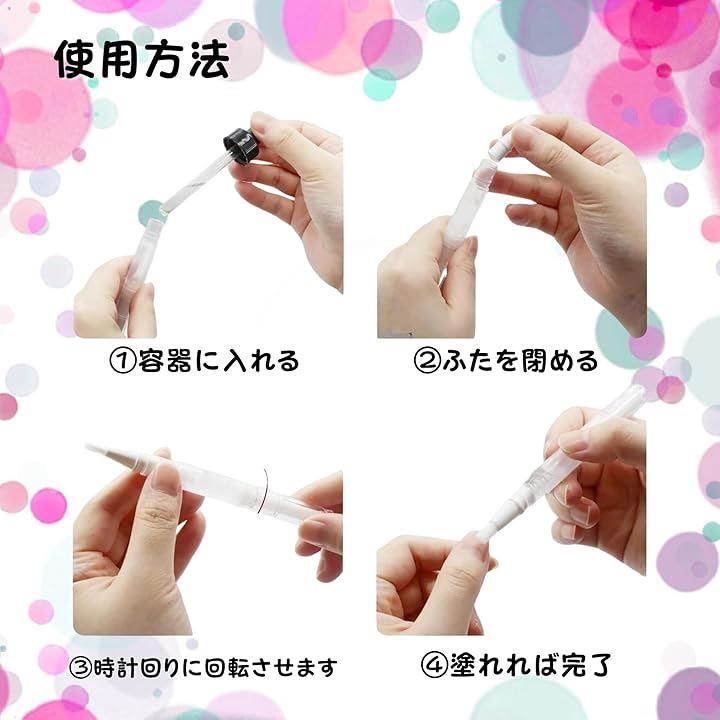 使用方法

①容器に入れる

②ふたを閉める

③時計回りに回転させます

④塗れれば完了