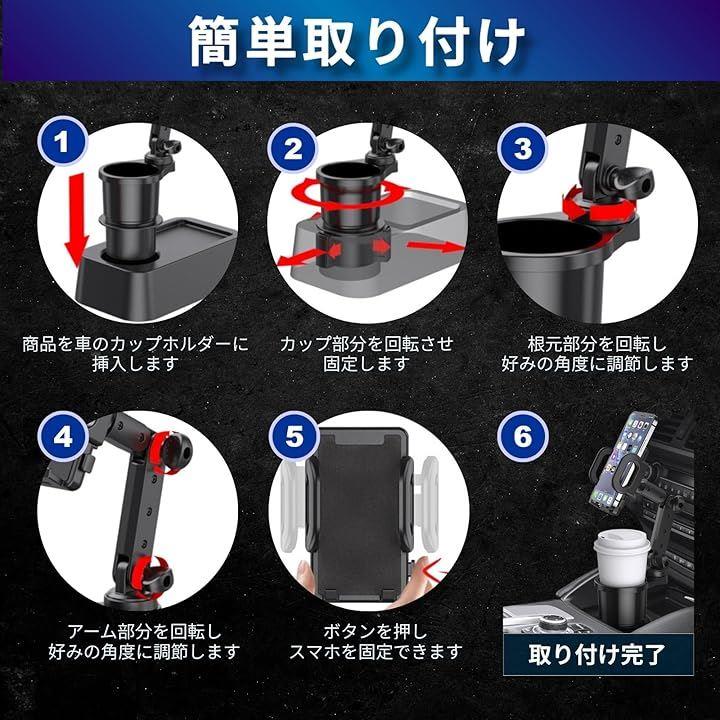 簡単取り付け

1

商品を車のカップホルダーに挿入します

2

カップ部分を回転させ固定します

3

根元部分を回転し好みの角度に調節します

4

アーム部分を回転し好みの角度に調節します

5

ボタンを押しスマホを固定できます

6

取り付け完了