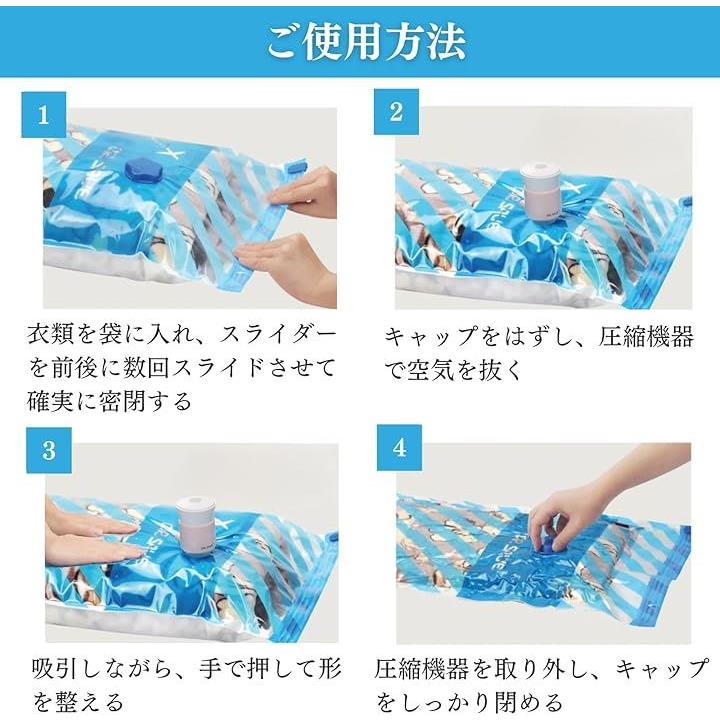 ご使用方法

1

衣類を袋に入れ、スライダーを前後に数回スライドさせて確実に密閉する

2

キャップをはずし、圧縮機器で空気を抜く

3

吸引しながら、手で押して形を整える

4

圧縮機器を取り外し、キャップをしっかり閉める