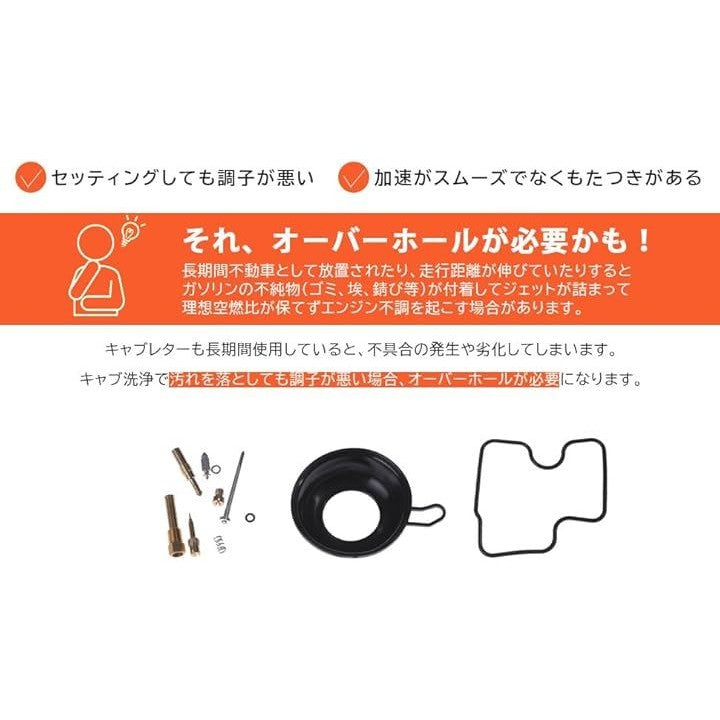 セッティングしても調子が悪い

加速がスムーズでなくもたつきがある

それ、オーバーホールが必要かも！

長期間不動車として放置されたり、走行距離が伸びていたりするとガソリンの不純物（ゴミ、埃、錆び等）が付着してジェットが詰まって理想空燃比が保てずエンジン不調を起こす場合があります。

キャブレターも長期間使用していると、不具合の発生や劣化してしまいます。

キャブ洗浄で汚れを落としても調子が悪い場合、オーバーホールが必要になります。