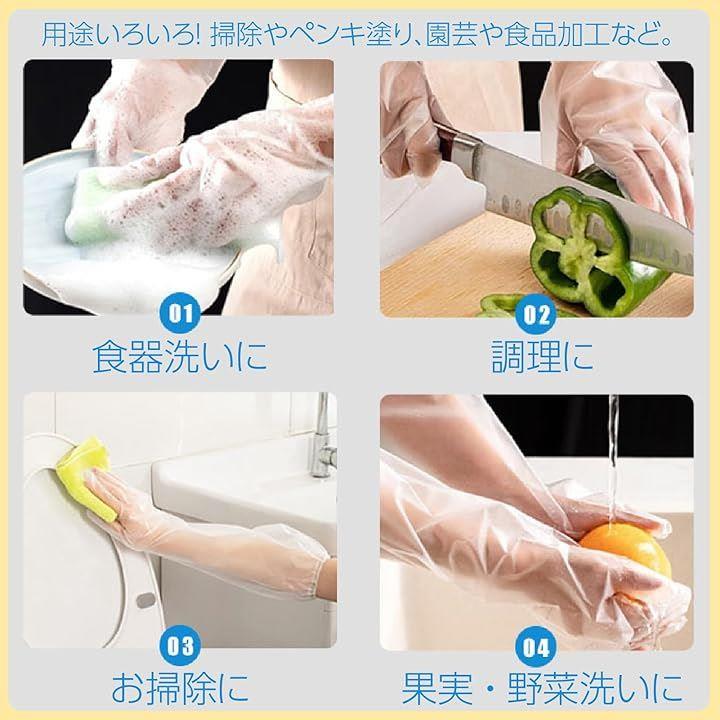 用途いろいろ! 掃除やペンキ塗り、園芸や食品加工など。

01
食器洗いに

02
調理に

03
お掃除に

04
果実・野菜洗いに