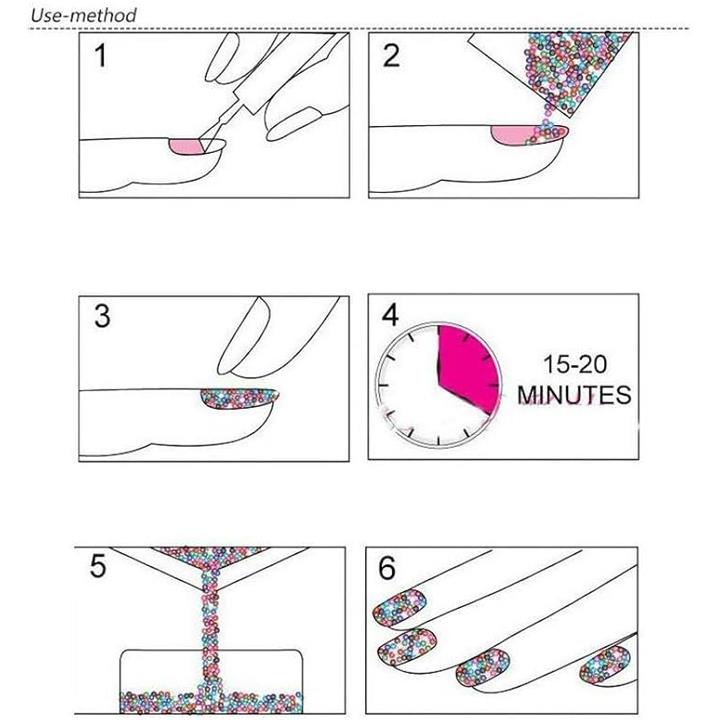 Use-method

1

2

3

4

15-20
MINUTES

5

6