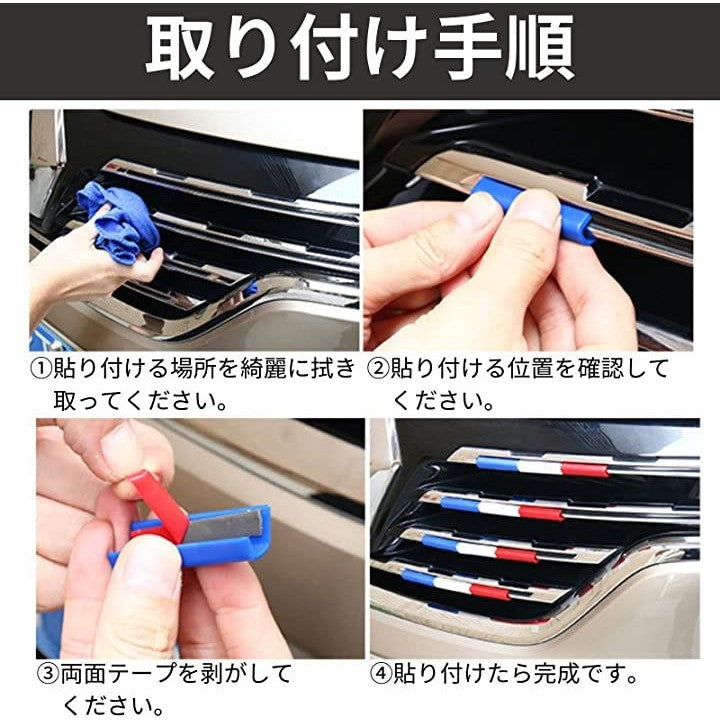 取り付け手順

①貼り付ける場所を綺麗に拭き取ってください。

②貼り付ける位置を確認してください。

③両面テープを剥がしてください。

④貼り付けたら完成です。