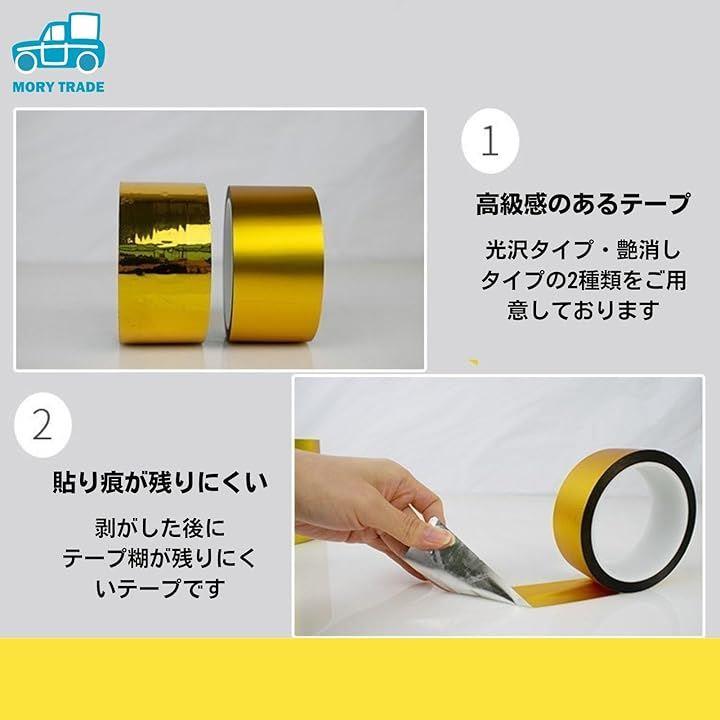 MORY TRADE

1

高級感のあるテープ

光沢タイプ・艶消しタイプの2種類をご用意しております

2

貼り痕が残りにくい

剥がした後にテープ糊が残りにくいテープです