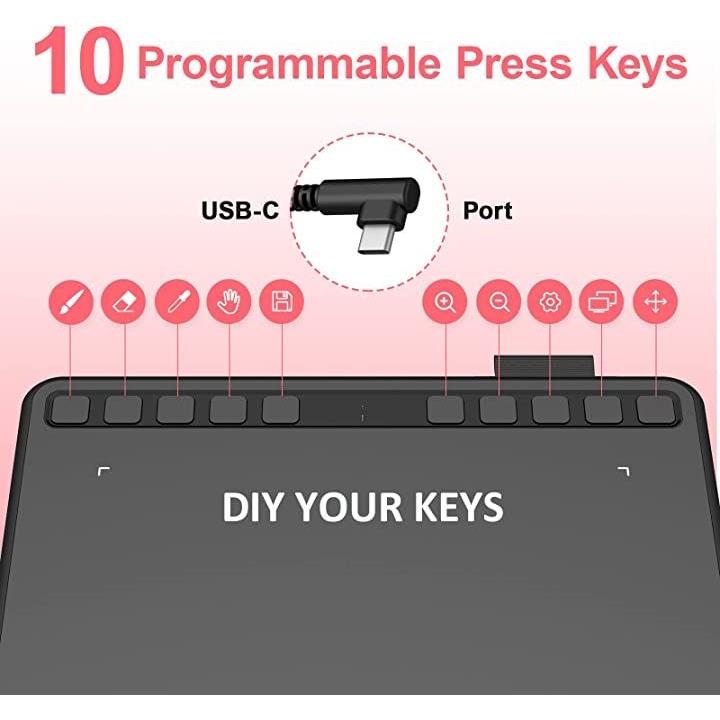 10 Programmable Press Keys

USB-C Port

DIY YOUR KEYS