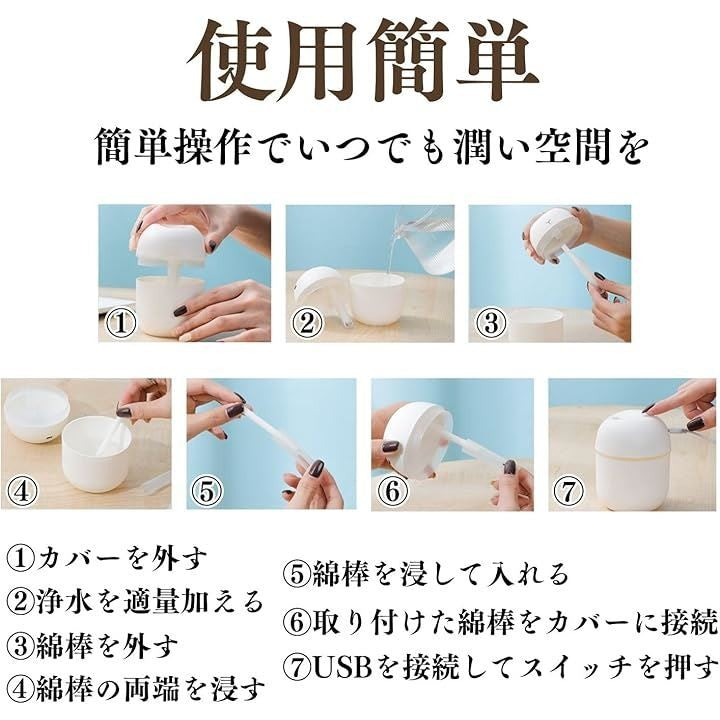 使用簡単

簡単操作でいつでも潤い空間を

①

②

③

④

⑤

⑥

⑦

①カバーを外す
②浄水を適量加える
③綿棒を外す
④綿棒の両端を浸す

⑤綿棒を浸して入れる
⑥取り付けた綿棒をカバーに接続
⑦USBを接続してスイッチを押す