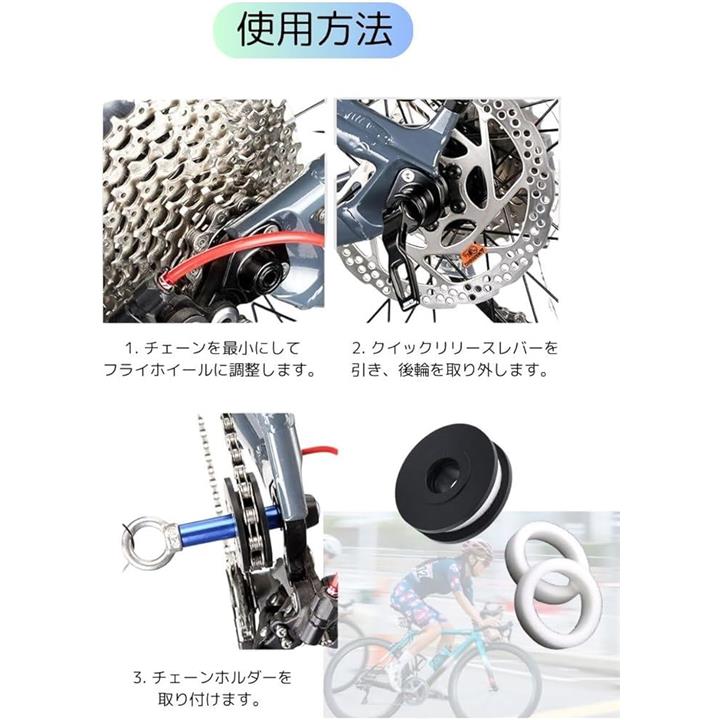 使用方法

1. チェーンを最小にしてフライホイールに調整します。

2. クイックリリースレバーを引き、後輪を取り外します。

3. チェーンホルダーを取り付けます。