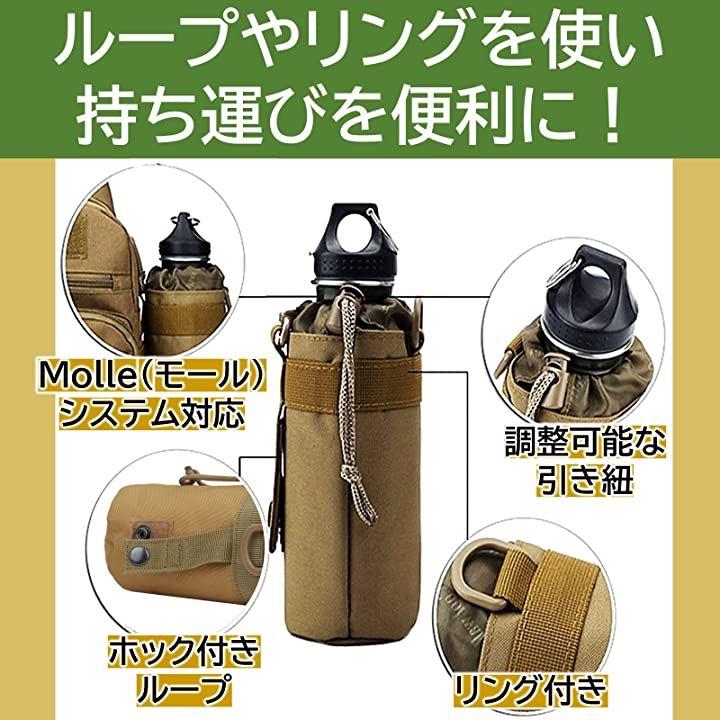 ループやリングを使い
持ち運びを便利に！

Molle（モール）
システム対応

調整可能な
引き紐

ホック付き
ループ

リング付き