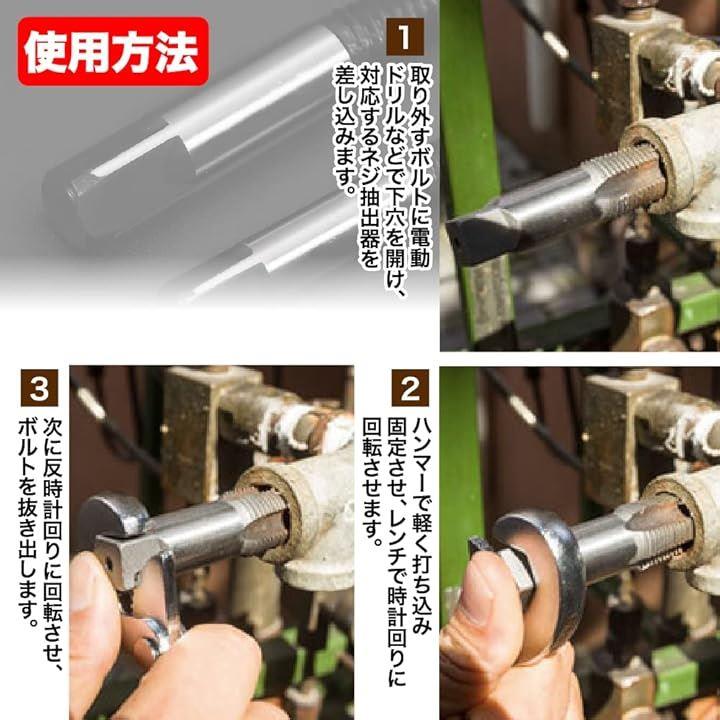 使用方法

1
取り外すボルトに電動ドリルなどで下穴を開け、対応するネジ抽出器を差し込みます。

2
ハンマーで軽く打ち込み固定させ、レンチで時計回りに回転させます。

3
次に反時計回りに回転させ、ボルトを抜き出します。