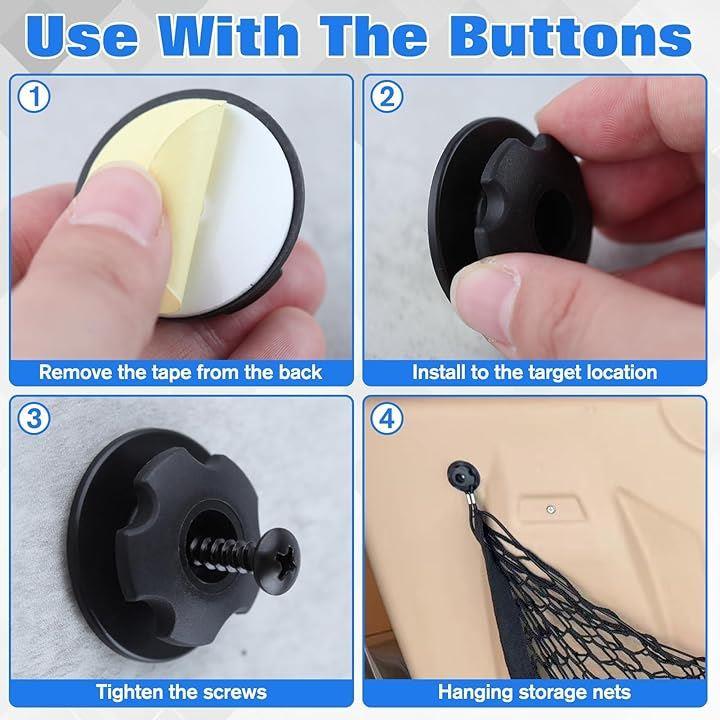 Use With The Buttons

1

Remove the tape from the back

2

Install to the target location

3

Tighten the screws

4

Hanging storage nets