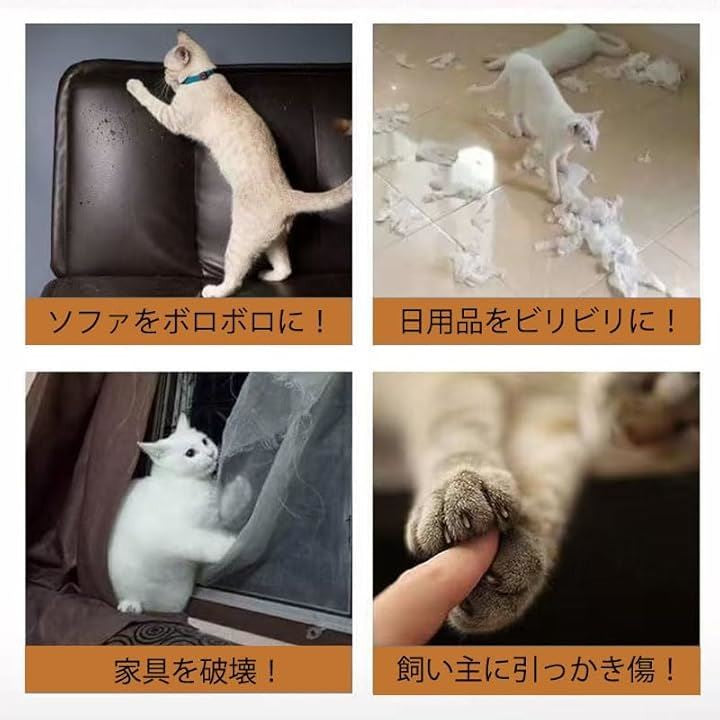 ソファをボロボロに！

日用品をビリビリに！

家具を破壊！

飼い主に引っかき傷！