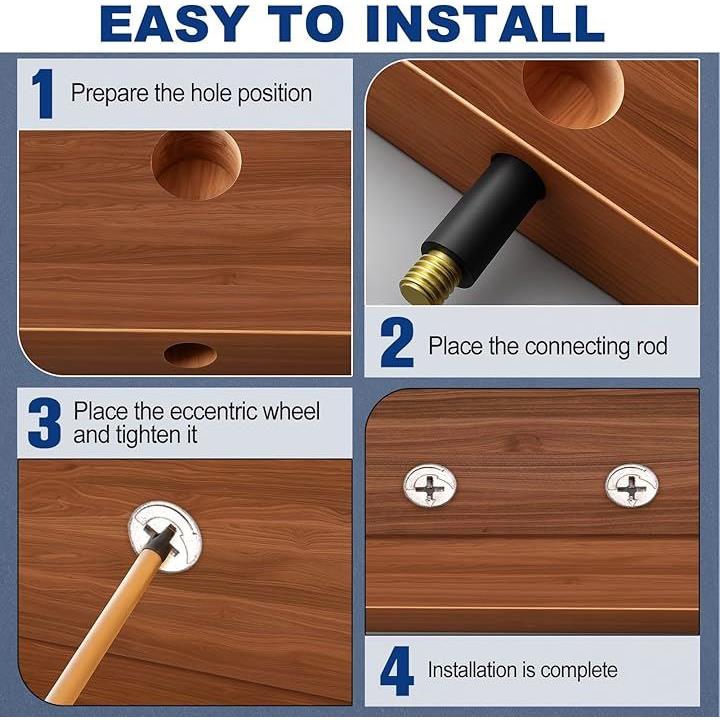 EASY TO INSTALL

1 Prepare the hole position

2 Place the connecting rod

3 Place the eccentric wheel and tighten it

4 Installation is complete